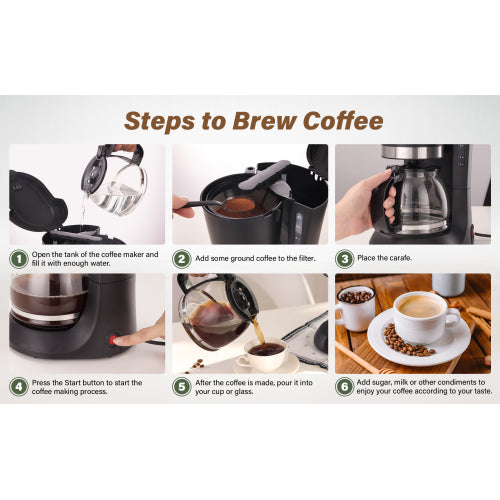 Steps to Brew Coffee

1 Open the tank of the coffee maker and fill it with enough water.

2 Add some ground coffee to the filter.

3 Place the carafe.

4 Press the Start button to start the coffee making process.

5 After the coffee is made, pour it into your cup or glass.

6 Add sugar, milk or other condiments to enjoy your coffee according to your taste.