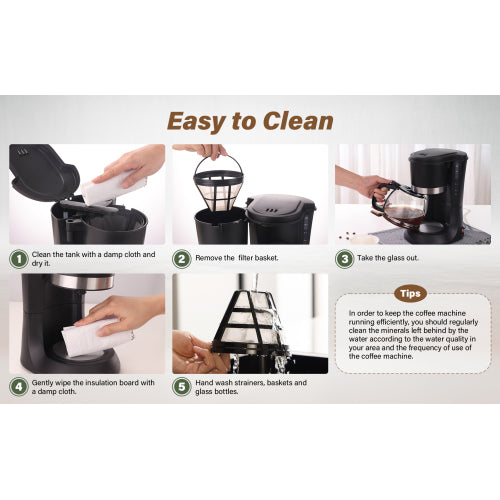 Easy to Clean

1 Clean the tank with a damp cloth and dry it.

2 Remove the filter basket.

3 Take the glass out.

4 Gently wipe the insulation board with a damp cloth.

5 Hand wash strainers, baskets and glass bottles.

Tips

In order to keep the coffee machine running efficiently, you should regularly clean the minerals left behind by the water according to the water quality in your area and the frequency of use of the coffee machine.