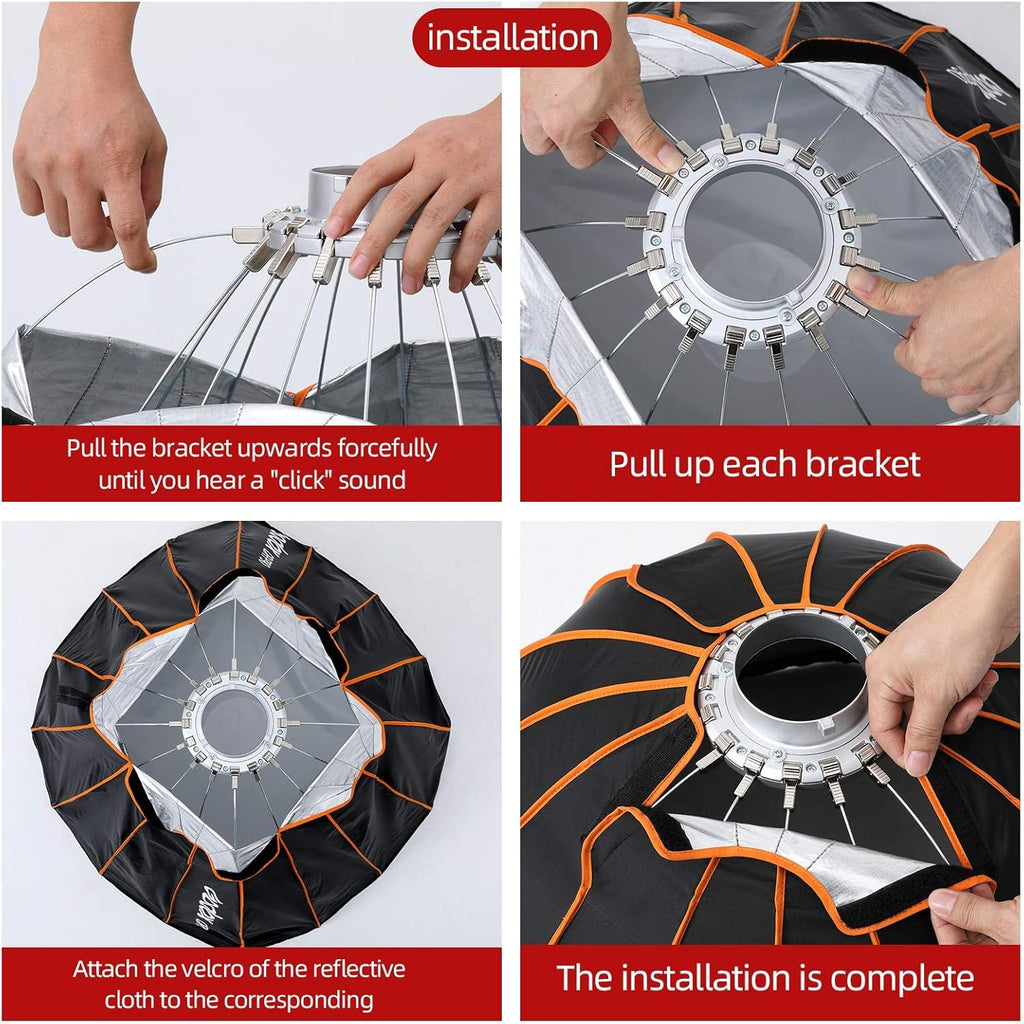 installation

Pull the bracket upwards forcefully until you hear a "click" sound

Pull up each bracket

Attach the velcro of the reflective cloth to the corresponding

The installation is complete